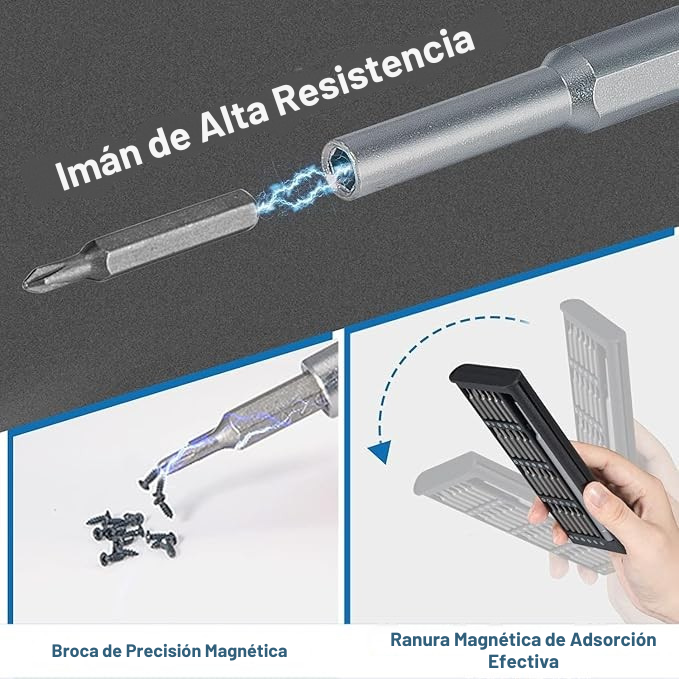 Imán de Alta Resistencia

Broca de Precisión Magnética

Ranura Magnética de Adsorción Efectiva