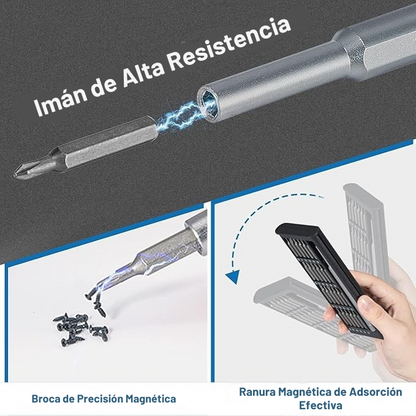 Imán de Alta Resistencia

Broca de Precisión Magnética

Ranura Magnética de Adsorción Efectiva